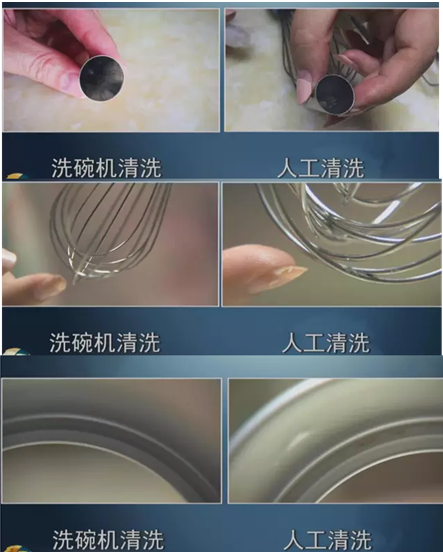 洗碗机清洗

人工清洗

洗碗机清洗

人工清洗

洗碗机清洗

人工清洗