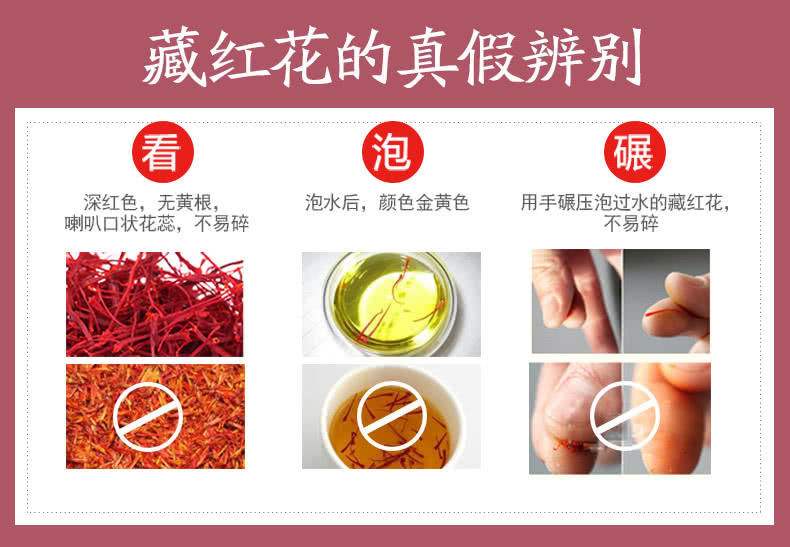 藏红花的真假辨别

看
深红色，无黄根，喇叭口状花蕊，不易碎

泡
泡水后，颜色金黄色

碾
用手碾压泡过水的藏红花，不易碎